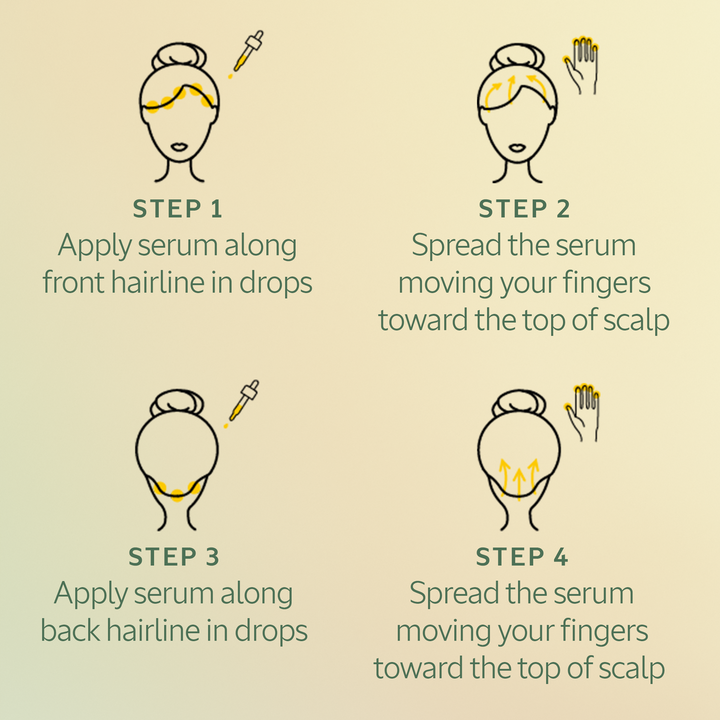 STEP 1
Apply serum along front hairline in drops

STEP 2
Spread the serum moving your fingers toward the top of scalp

STEP 3
Apply serum along back hairline in drops

STEP 4
Spread the serum moving your fingers toward the top of scalp